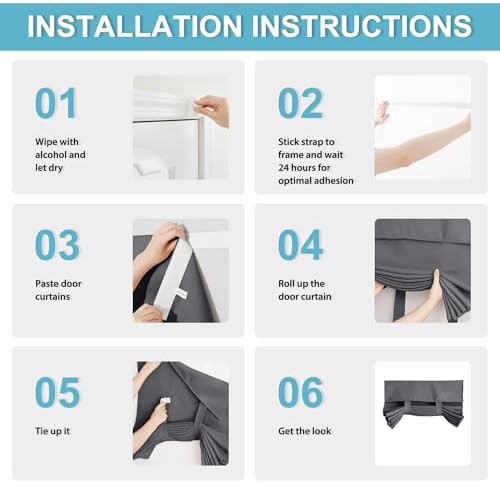 INSTALLATION INSTRUCTIONS

01

Wipe with alcohol and let dry

02

Stick strap to frame and wait 24 hours for optimal adhesion

03

Paste door curtains

04

Roll up the door curtain

05

Tie up it

06

Get the look