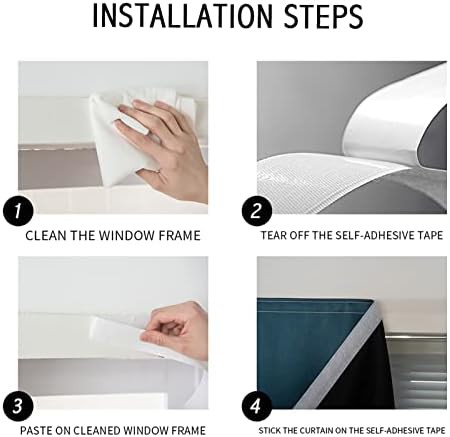 INSTALLATION STEPS

1
CLEAN THE WINDOW FRAME

2
TEAR OFF THE SELF-ADHESIVE TAPE

3
PASTE ON CLEANED WINDOW FRAME

4
STICK THE CURTAIN ON THE SELF-ADHESIVE TAPE